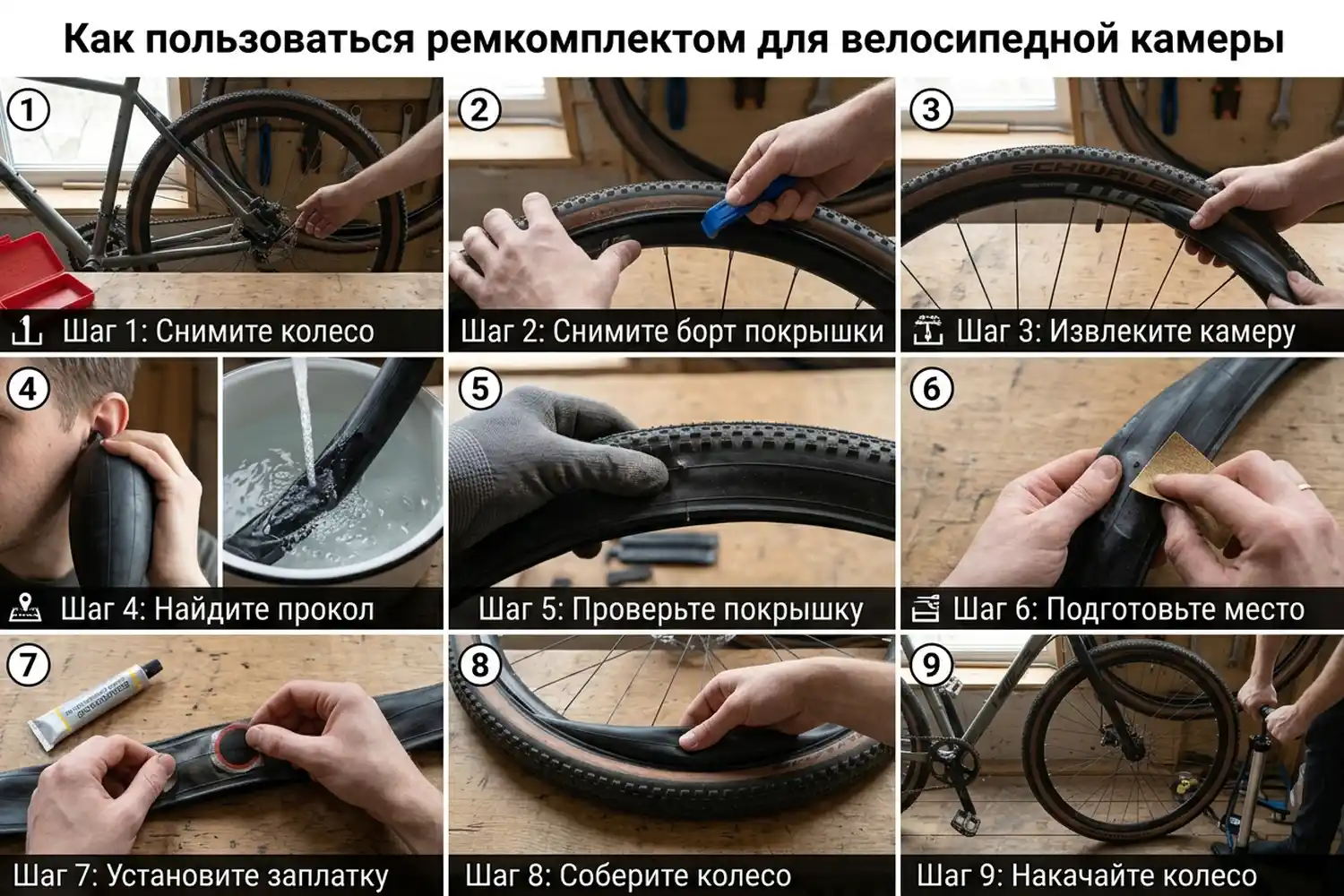 Как пользоваться ремкомплектом для велосипедной камеры

1
Шаг 1: Снимите колесо

2
Шаг 2: Снимите борт покрышки

3
SCHWALBE
Шаг 3: Извлеките камеру

4
Шаг 4: Найдите прокол

5
Шаг 5: Проверьте покрышку

6
Шаг 6: Подготовьте место

7
Шаг 7: Установите заплатку

8
Шаг 8: Соберите колесо

9
Шаг 9: Накачайте колесо